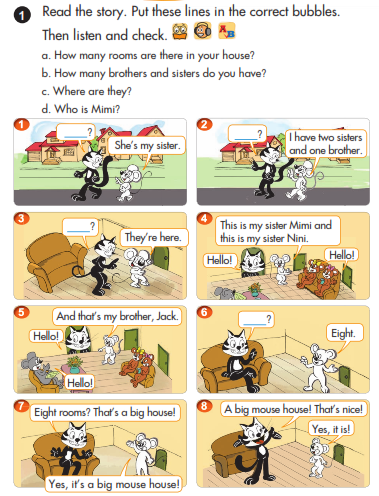 1 Read the story. Put these lines in the correct bubbles. Then listen and check.

a. How many rooms are there in your house?
b. How many brothers and sisters do you have?
c. Where are they?
d. Who is Mimi?

1
____?
She's my sister.

2
____?
I have two sisters and one brother.

3
____?
They're here.

4
This is my sister Mimi and this is my sister Nini.
Hello!
Hello!

5
And that's my brother, Jack.
Hello!
Hello!

6
____?
Eight.

7
Eight rooms? That's a big house!
Yes, it's a big mouse house!

8
A big mouse house! That's nice!
Yes, it is!