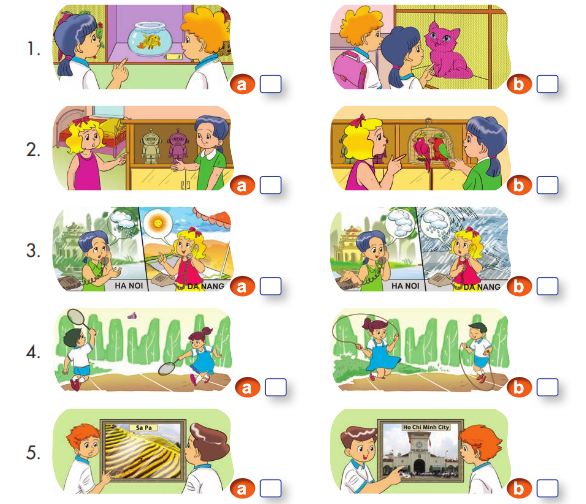 1. a b

2. a b

3. HA NOI DA NANG a HA NOI DA NANG b

4. a b

5. Sa Pa a Ho Chi Minh City b